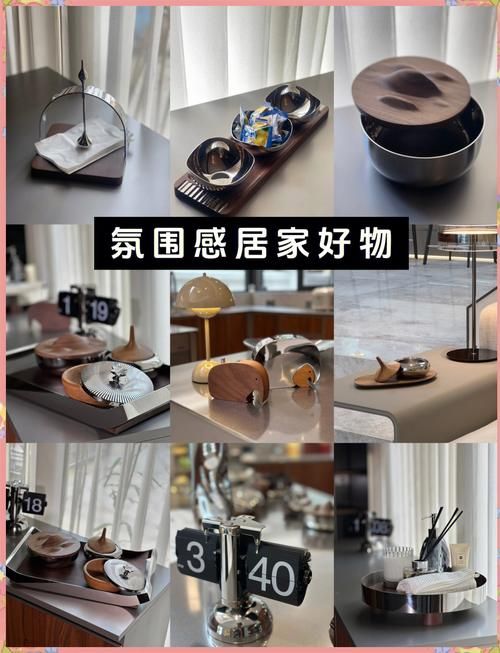 氛围感居家好物

1 19

18

3 40