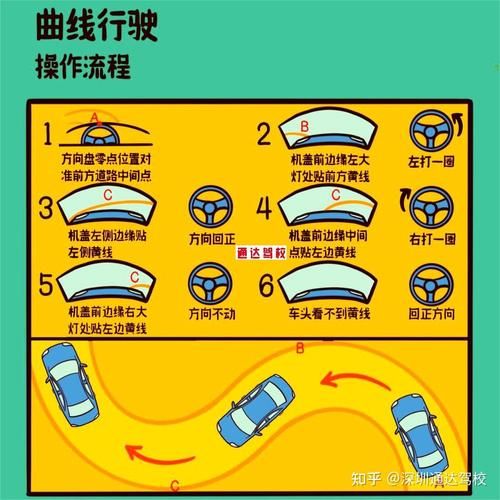 曲线行驶
操作流程

1
A
方向盘零点位置对准前方道路中间点

2
B
机盖前边缘左大灯处贴前方黄线

左打一圈

3
C
机盖左侧边缘贴左侧黄线

方向回正

4
C
机盖前边缘中间点贴左边黄线

右打一圈

通达驾校

5
C
机盖前边缘右大灯处贴左边黄线

方向不动

6
车头看不到黄线

回正方向

B
C

知乎 @深圳通达驾校