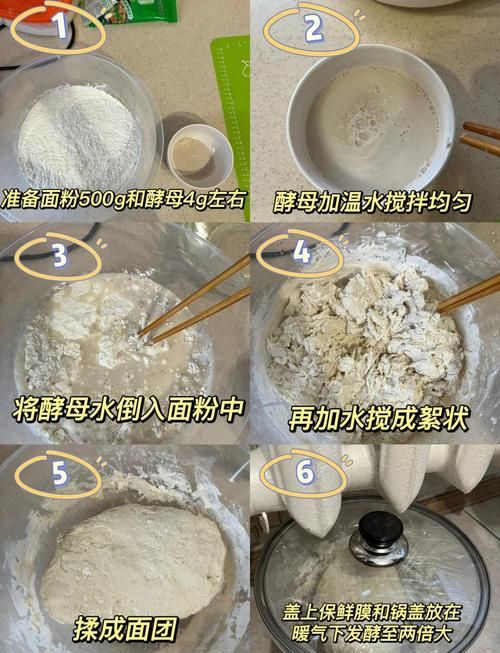 1
准备面粉500g和酵母4g左右

2
酵母加温水搅拌均匀

3
将酵母水倒入面粉中

4
再加水搅成絮状

5
揉成面团

6
盖上保鲜膜和锅盖放在暖气下发酵至两倍大